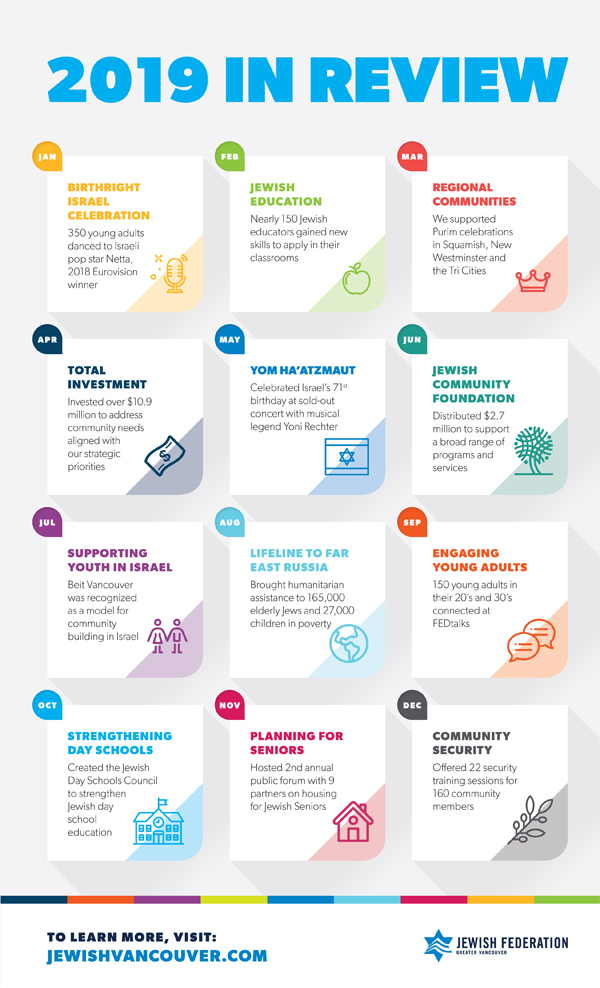 2019 IN REVIEW

JAN
BIRTHRIGHT ISRAEL CELEBRATION
350 young adults danced to Israeli pop star Netta, 2018 Eurovision winner

FEB
JEWISH EDUCATION
Nearly 150 Jewish educators gained new skills to apply in their classrooms

MAR
REGIONAL COMMUNITIES
We supported Purim celebrations in Squamish, New Westminster and the Tri Cities

APR
TOTAL INVESTMENT
Invested over $10.9 million to address community needs aligned with our strategic priorities

MAY
YOM HA'ATZMAUT
Celebrated Israel's 71$^{st}$ birthday at sold-out concert with musical legend Yoni Rechter

JUN
JEWISH COMMUNITY FOUNDATION
Distributed $2.7 million to support a broad range of programs and services

JUL
SUPPORTING YOUTH IN ISRAEL
Beit Vancouver was recognized as a model for community building in Israel

AUG
LIFELINE TO FAR EAST RUSSIA
Brought humanitarian assistance to 165,000 elderly Jews and 27,000 children in poverty

SEP
ENGAGING YOUNG ADULTS
150 young adults in their 20's and 30's connected at FEDtalks

OCT
STRENGTHENING DAY SCHOOLS
Created the Jewish Day Schools Council to strengthen Jewish day school education

NOV
PLANNING FOR SENIORS
Hosted 2nd annual public forum with 9 partners on housing for Jewish Seniors

DEC
COMMUNITY SECURITY
Offered 22 security training sessions for 160 community members

TO LEARN MORE, VISIT:
JEWISHVANCOUVER.COM

JEWISH FEDERATION
GREATER VANCOUVER